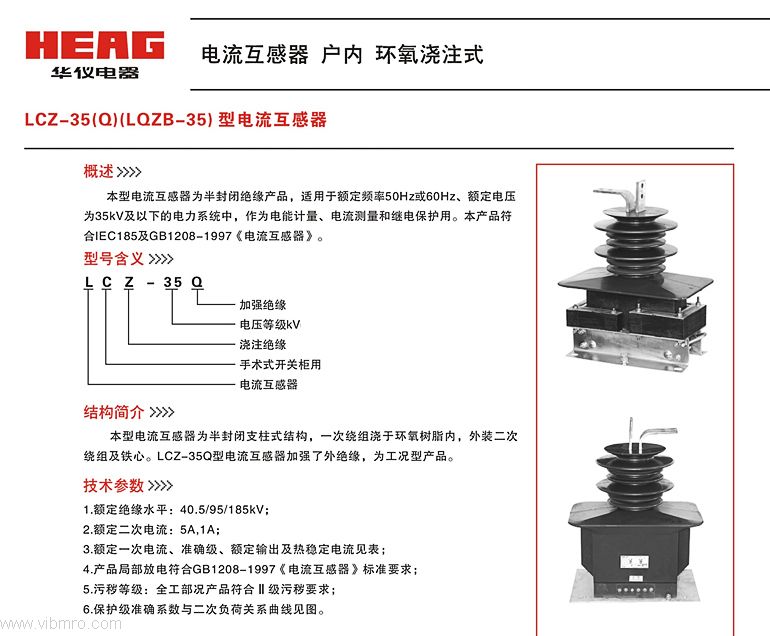 HEAG
华仪电器

电流互感器 户内 环氧浇注式

LCZ-35(Q)(LQZB-35) 型电流互感器

概述 >>>>

本型电流互感器为半封闭绝缘产品，适用于额定频率50Hz或60Hz、额定电压为35kV及以下的电力系统中，作为电能计量、电流测量和继电保护用。本产品符合IEC185及GB1208-1997《电流互感器》。

型号含义 >>>>

L C Z - 35 Q

加强绝缘
电压等级kV
浇注绝缘
手术式开关柜用
电流互感器

结构简介 >>>>

本型电流互感器为半封闭支柱式结构，一次绕组浇于环氧树脂内，外装二次绕组及铁心。LCZ-35Q型电流互感器加强了外绝缘，为工况型产品。

技术参数 >>>>

1.额定绝缘水平：40.5/95/185kV；
2.额定二次电流：5A,1A；
3.额定一次电流、准确级、额定输出及热稳定电流见表；
4.产品局部放电符合GB1208-1997《电流互感器》标准要求；
5.污秽等级：全工部况产品符合Ⅱ级污秽要求；
6.保护级准确系数与二次负荷关系曲线见图。

www.vibmro.com