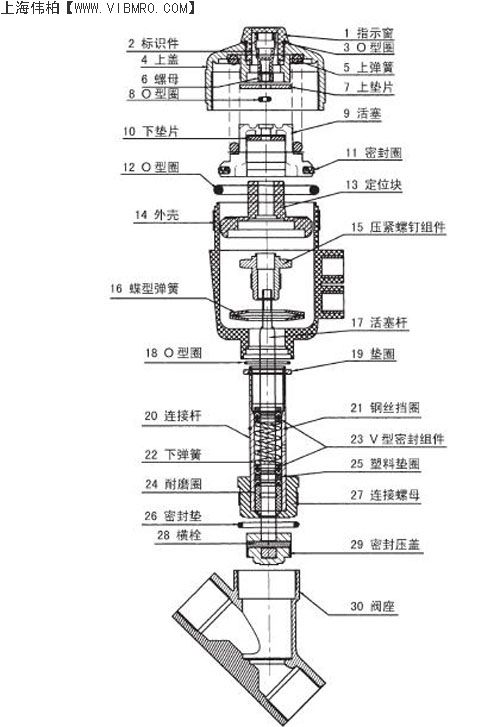 上海伟柏【WWW.VIBMRO.COM】

1 指示窗
2 标识件
3 O 型圈
4 上盖
5 上弹簧
6 螺母
7 上垫片
8 O 型圈
9 活塞
10 下垫片
11 密封圈
12 O 型圈
13 定位块
14 外壳
15 压紧螺钉组件
16 蝶型弹簧
17 活塞杆
18 O 型圈
19 垫圈
20 连接杆
21 钢丝挡圈
22 下弹簧
23 V 型密封组件
24 耐磨圈
25 塑料垫圈
26 密封垫
27 连接螺母
28 横栓
29 密封压盖
30 阀座